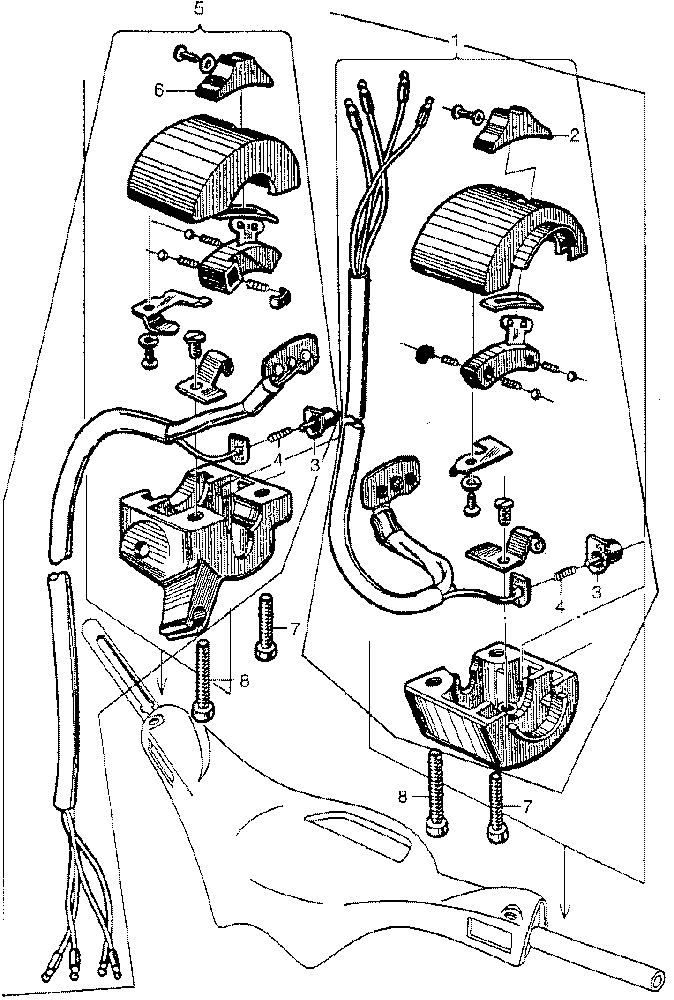 5
1
6
2
4
3
3
4
7
8
8
7