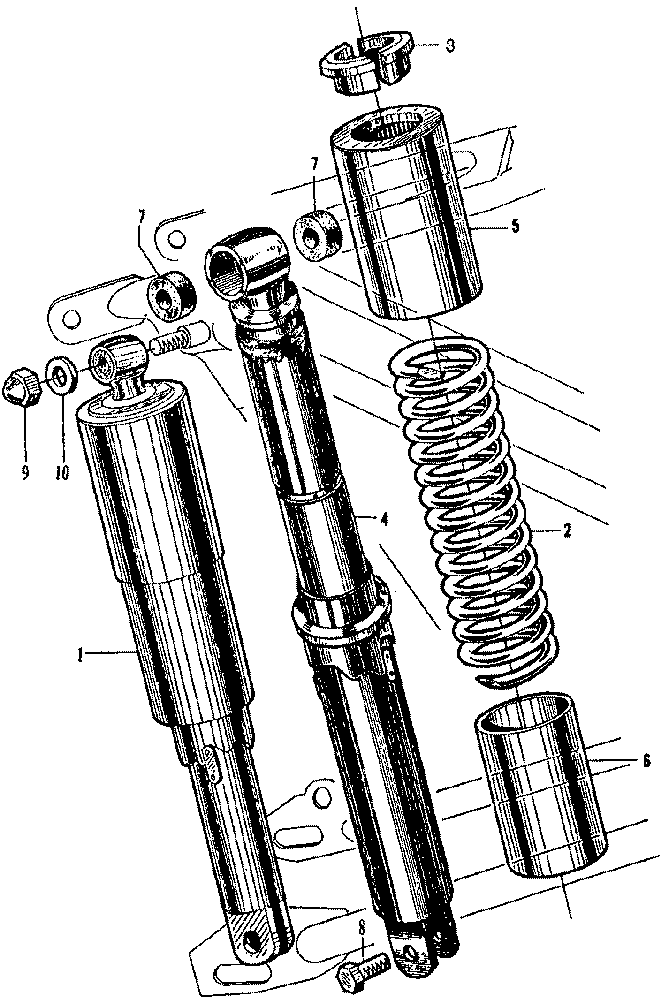 3
7
5
7
9
10
4
2
1
6
8