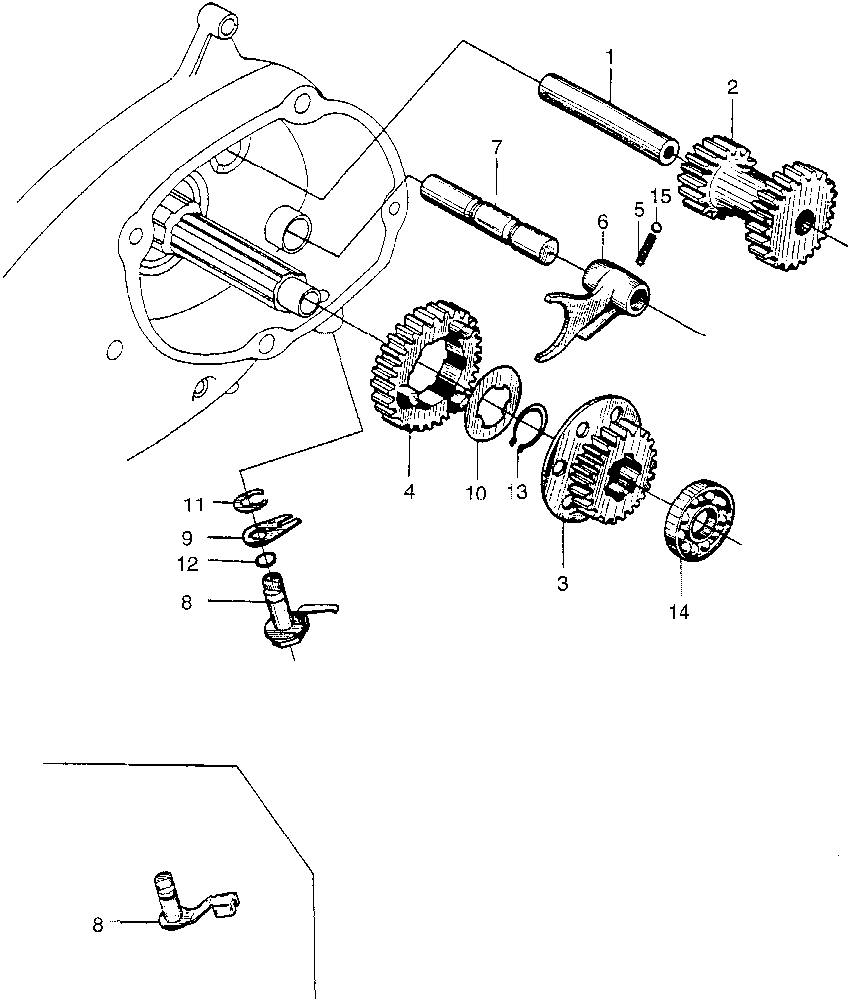 1
2
7
15
5
6
4
10
13
3
14
11
9
12
8
8