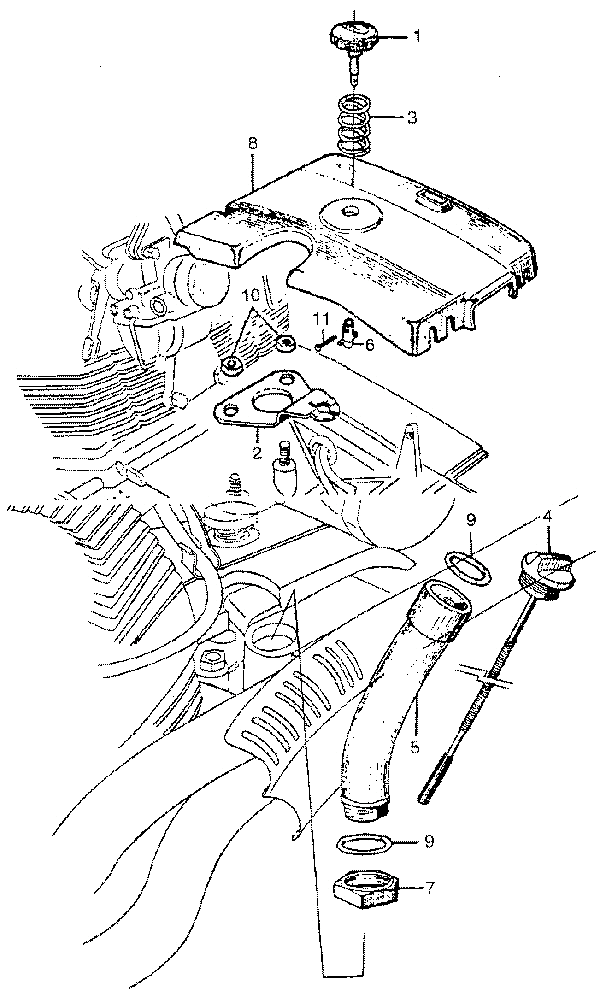 1
3
8
10
11
6
2
9
4
5
9
7