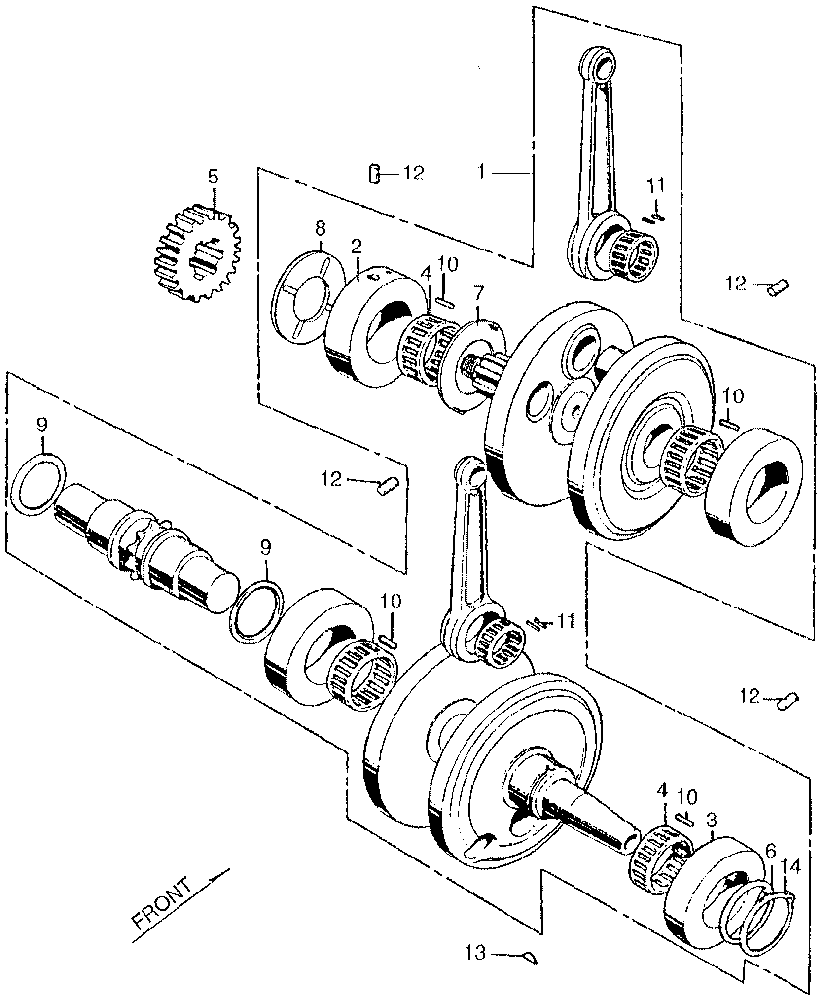 5
12
1
11
8
2
4
10
7
12
10
9
12
9
10
11
12
4
10
3
6
14
FRONT
13