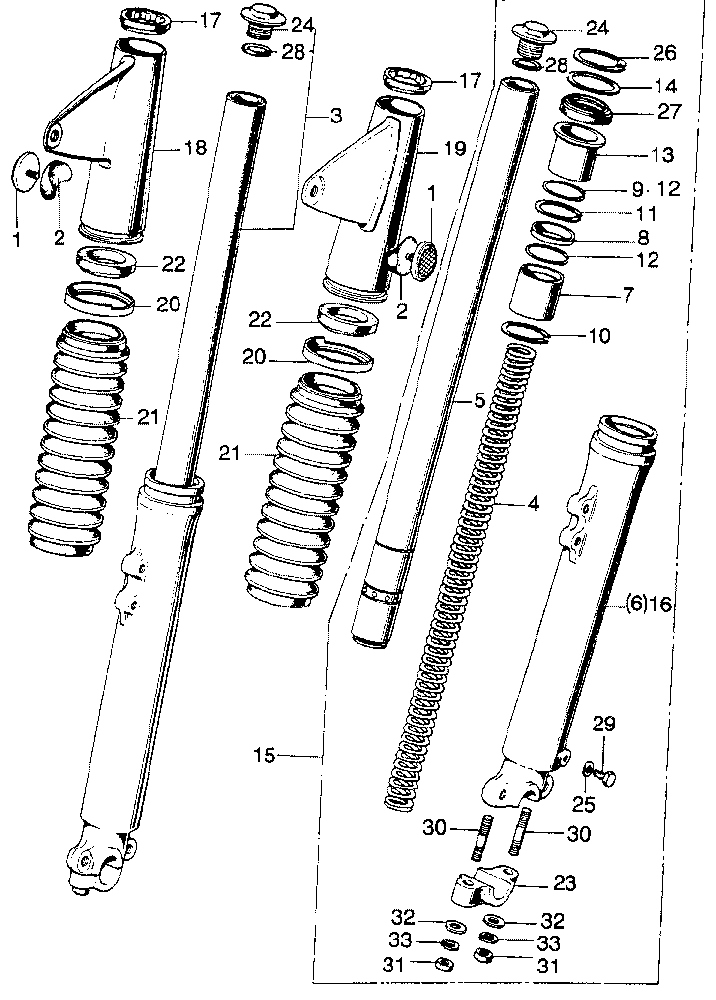 17
24
28
3
18
1
2
22
20
21
17
19
1
2
22
20
21
24
28
26
14
27
13
9·12
11
8
12
7
10
5
4
(6)16
15
29
25
30
30
23
32
32
33
33
31
31