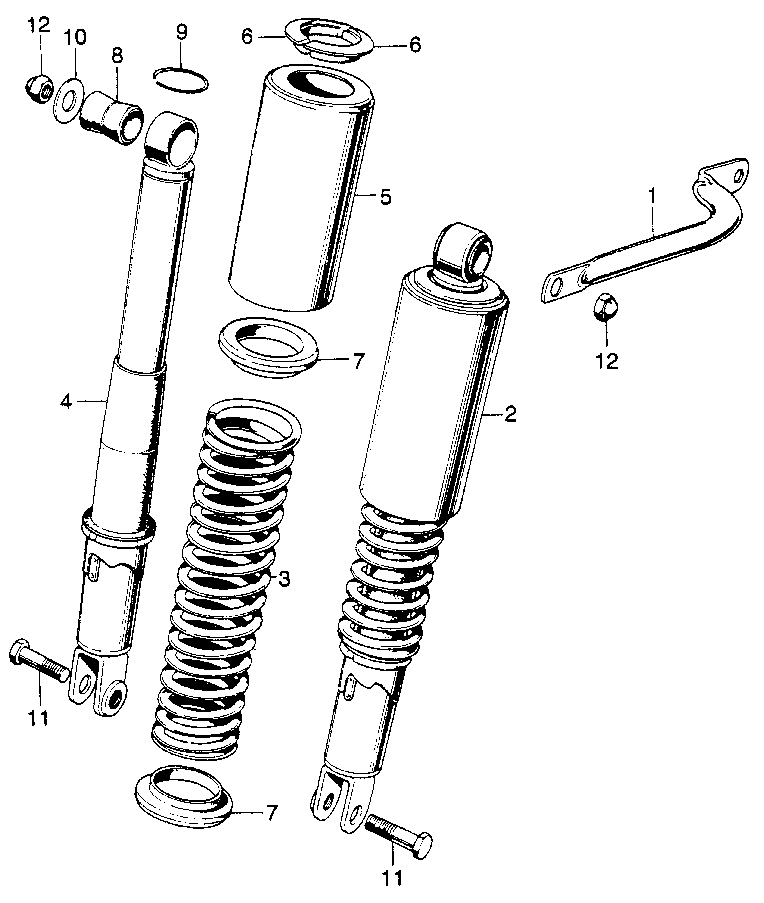 12
10
8
9
6
6
5
1
12
7
4
2
3
11
7
11