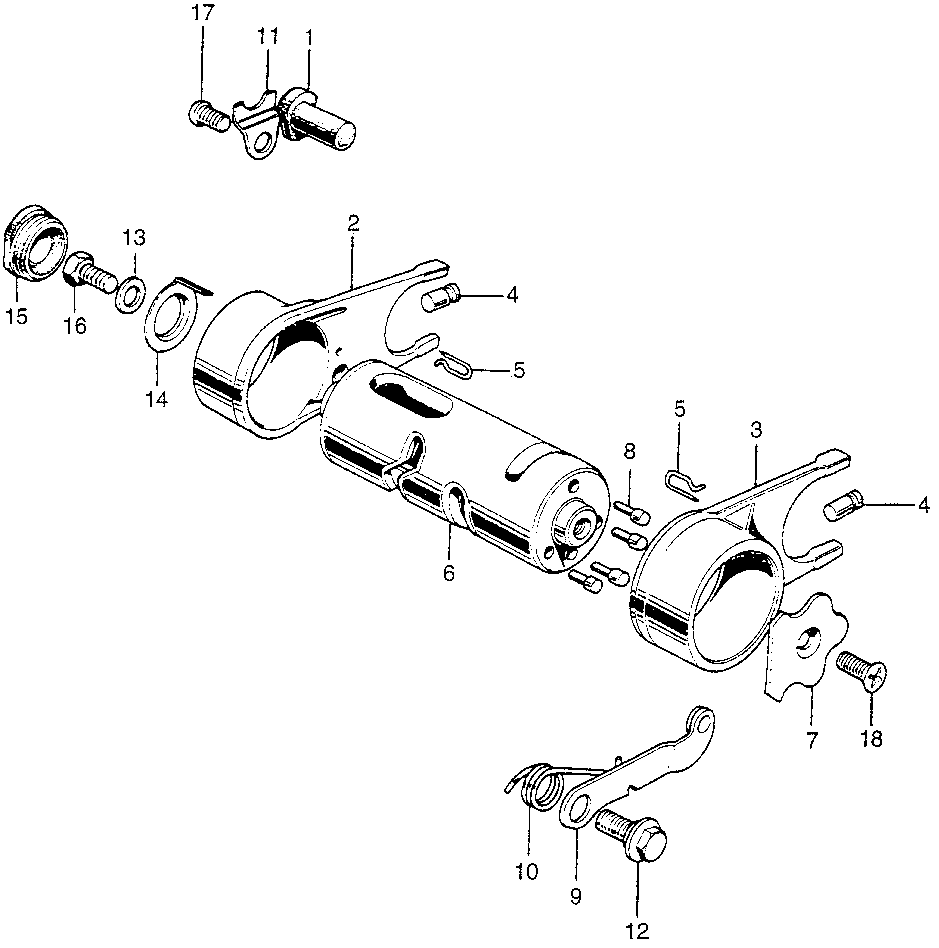 17
11
1
2
13
15
16
14
4
5
5
3
8
4
6
7
18
10
9
12