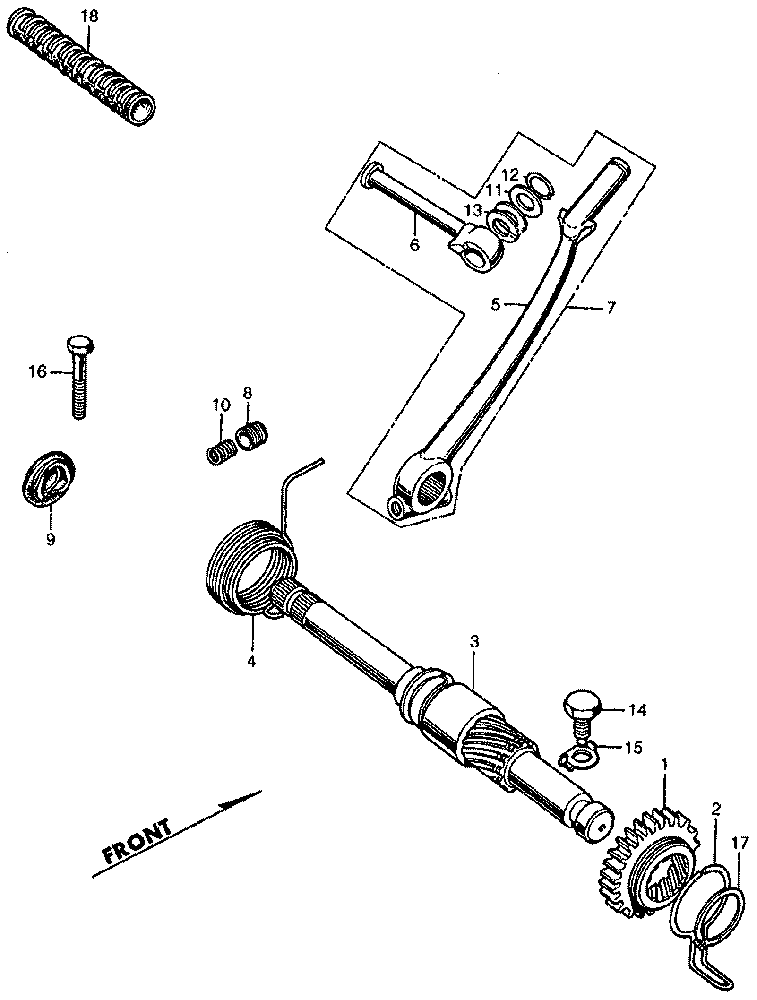 18
12
11
13
6
5
7
16
10
8
9
4
3
14
15
1
2
17
FRONT