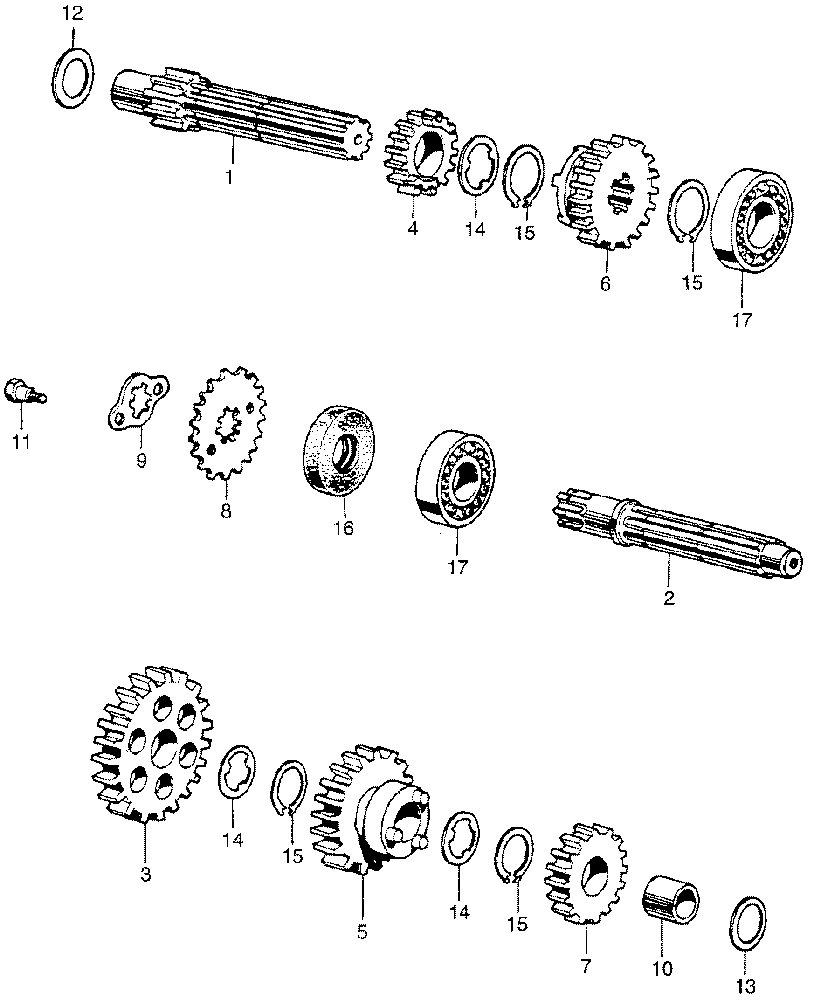 12
1
4
14
15
6
15
17
11
9
8
16
17
2
3
14
15
5
14
15
7
10
13