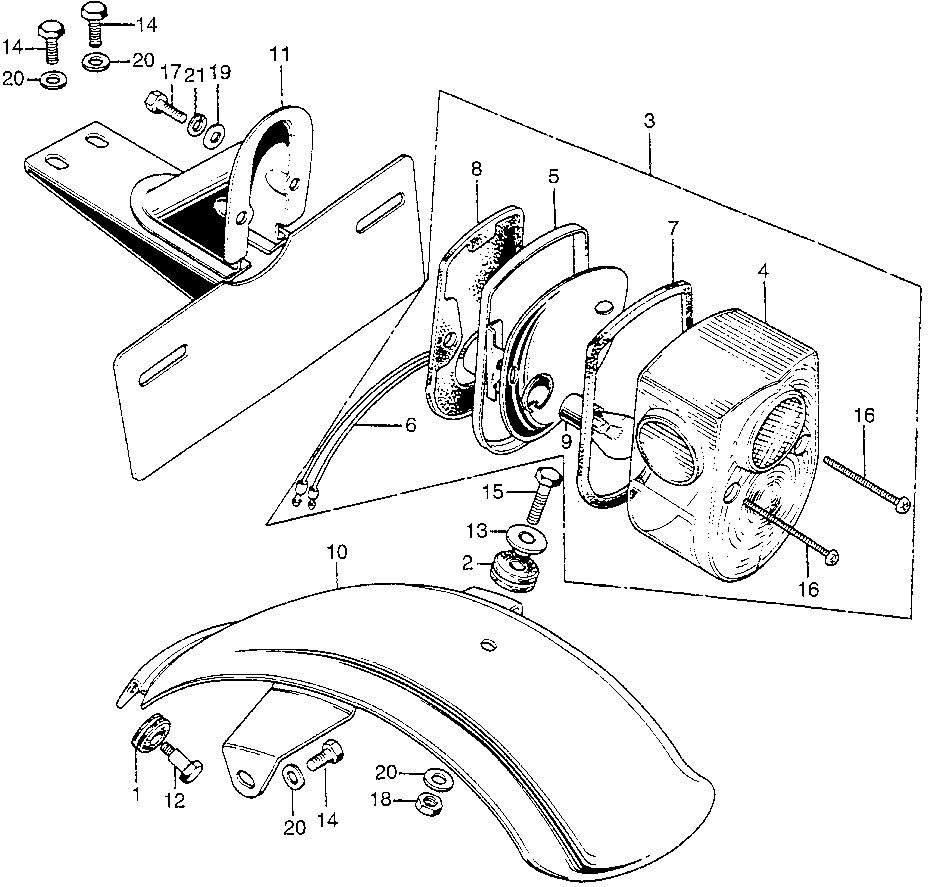 14
14
20
20
17
21
19
11
3
8
5
7
4
6
9
16
15
13
2
16
10
1
12
20
14
20
18