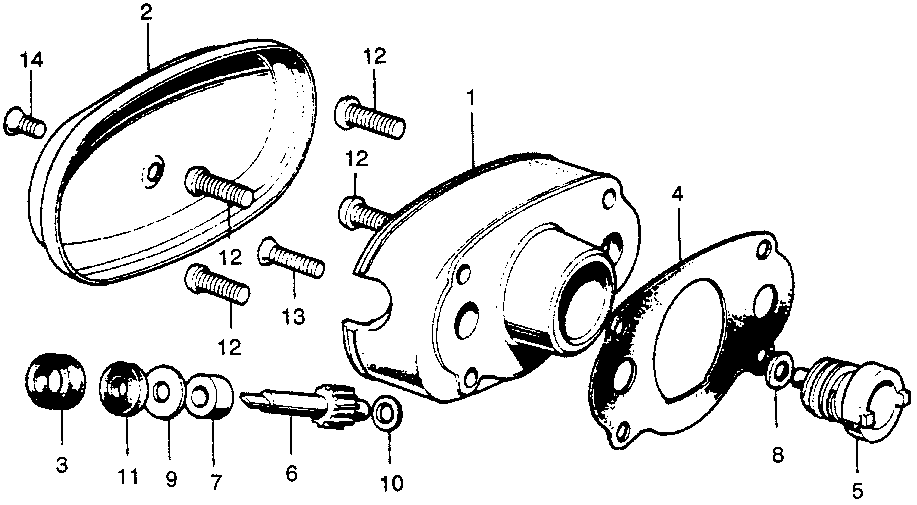 2
14
12
1
12
4
12
13
12
3
11
9
7
6
10
8
5