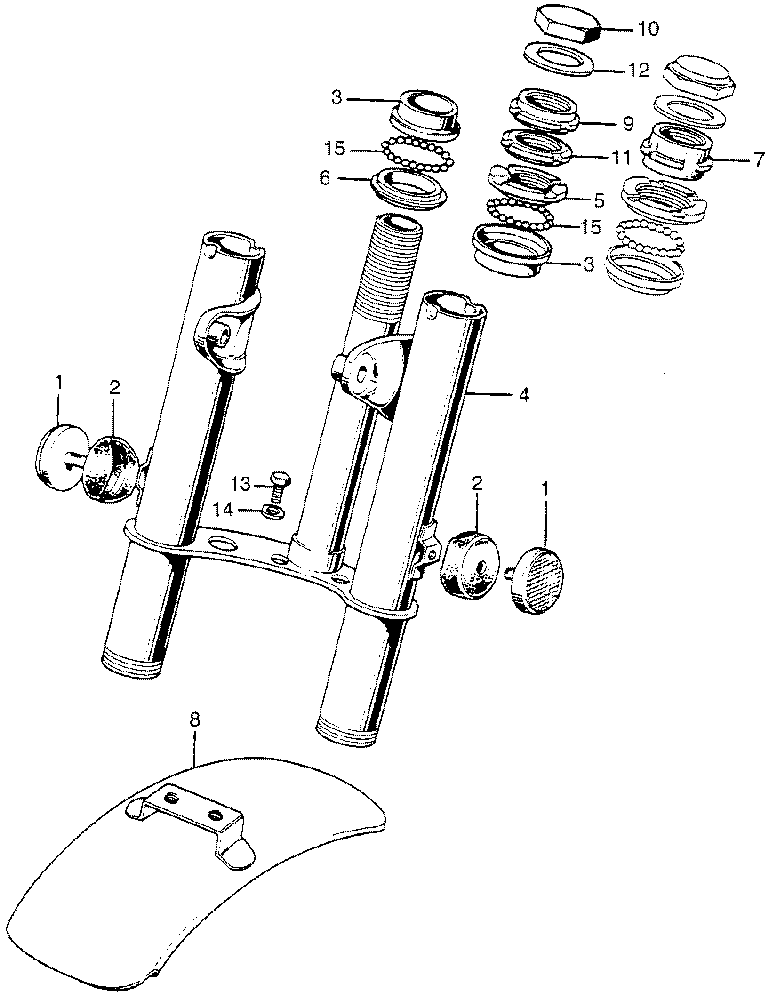 10
12
3
9
15
11
7
6
5
15
3
4
1
2
13
14
2
1
8