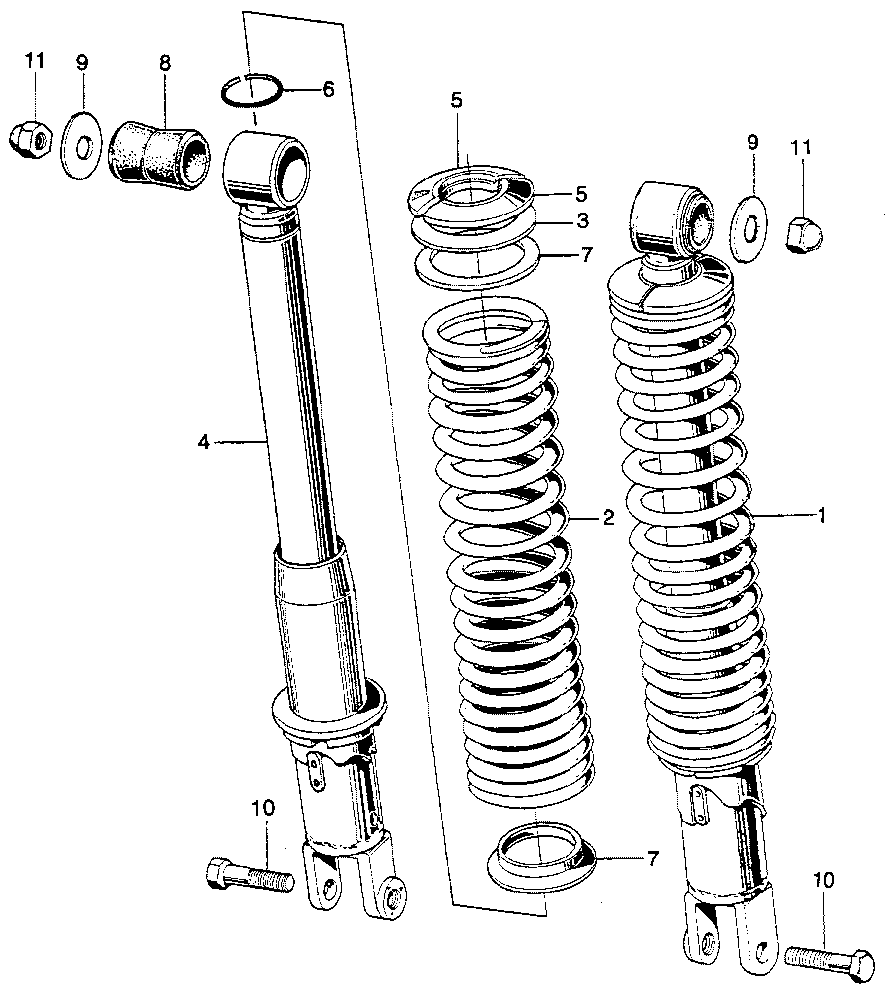 11
9
8
6
5
5
3
7
9
11
4
2
1
10
7
10