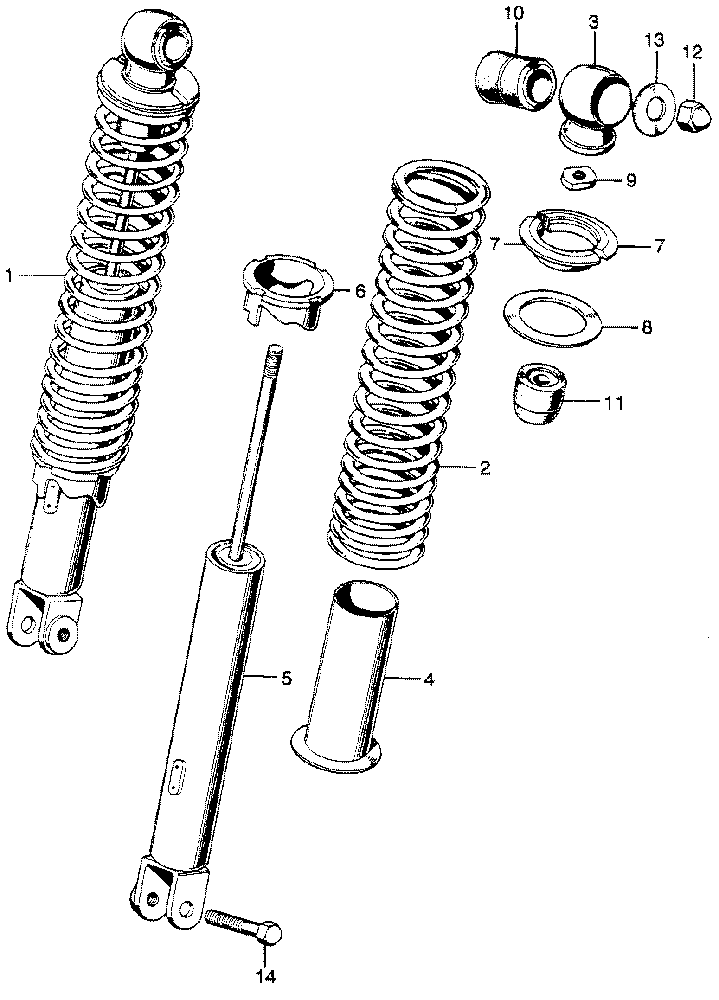 10
3
13
12
9
7
7
1
6
8
11
2
5
4
14