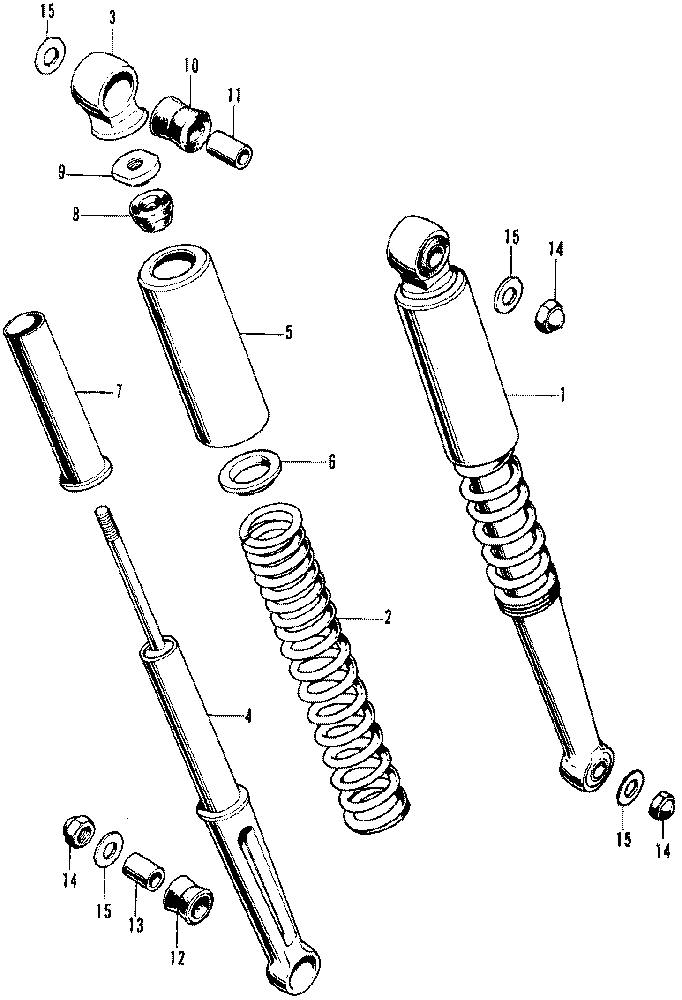 15
3
10
11
9
8
15
14
5
7
1
6
2
4
14
15
13
12
15
14