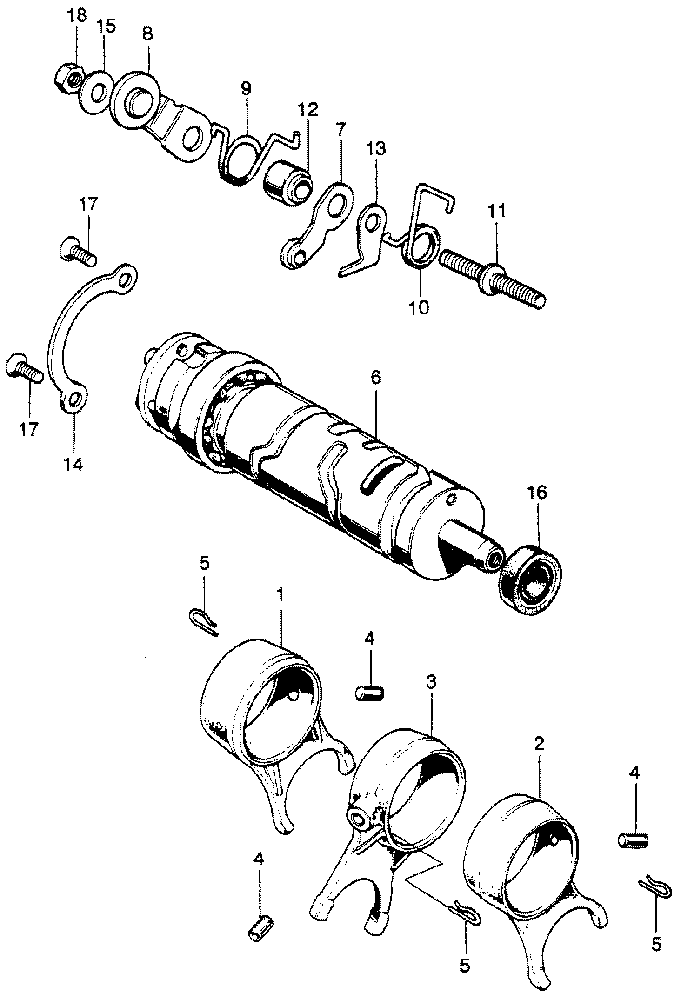 18
15
8
9
12
7
13
11
10
17
17
14
6
16
5
1
4
3
2
4
4
5
5