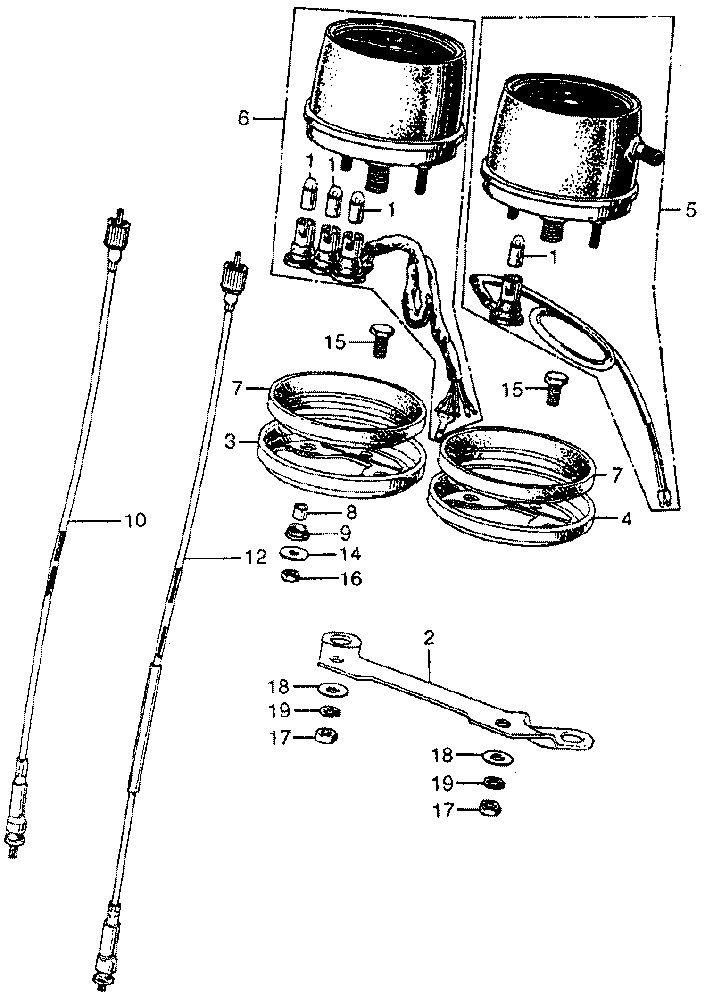 6
1
1
1
5
1
15
15
7
3
7
4
8
9
14
16
10
12
2
18
19
17
18
19
17