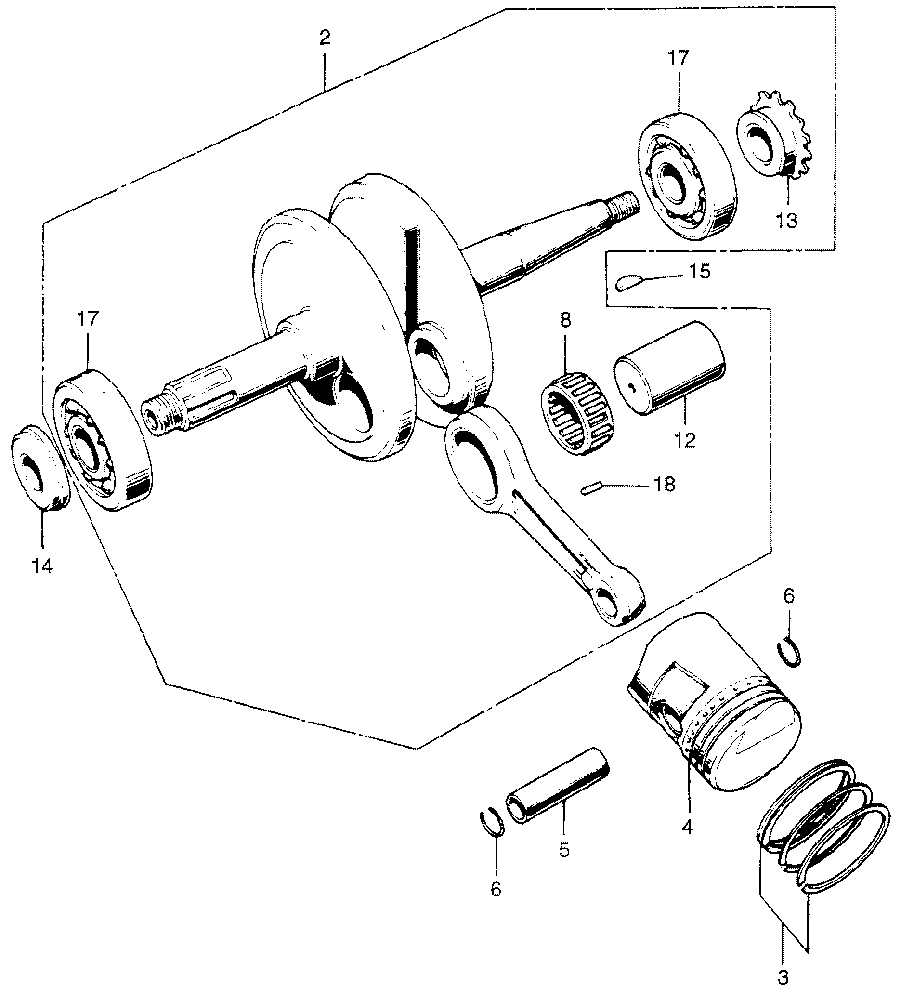 2
17
13
15
17
8
12
18
14
6
4
5
6
3