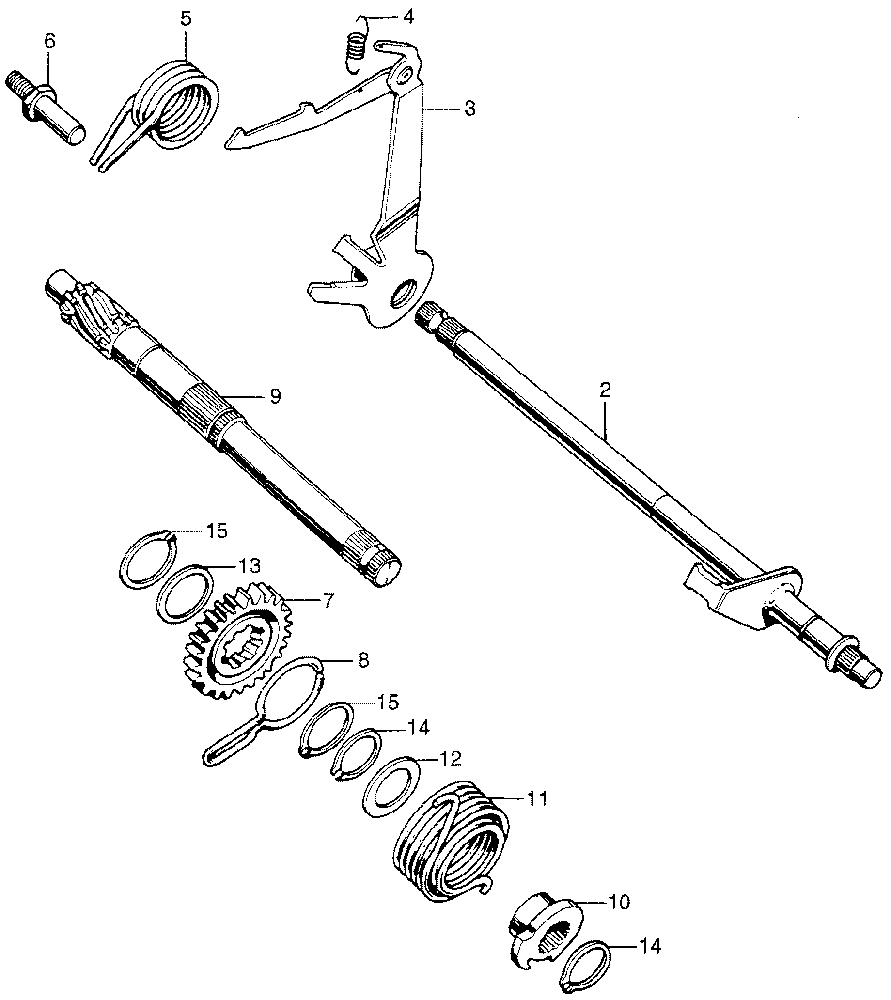 6
5
4
3
9
2
15
13
7
8
15
14
12
11
10
14