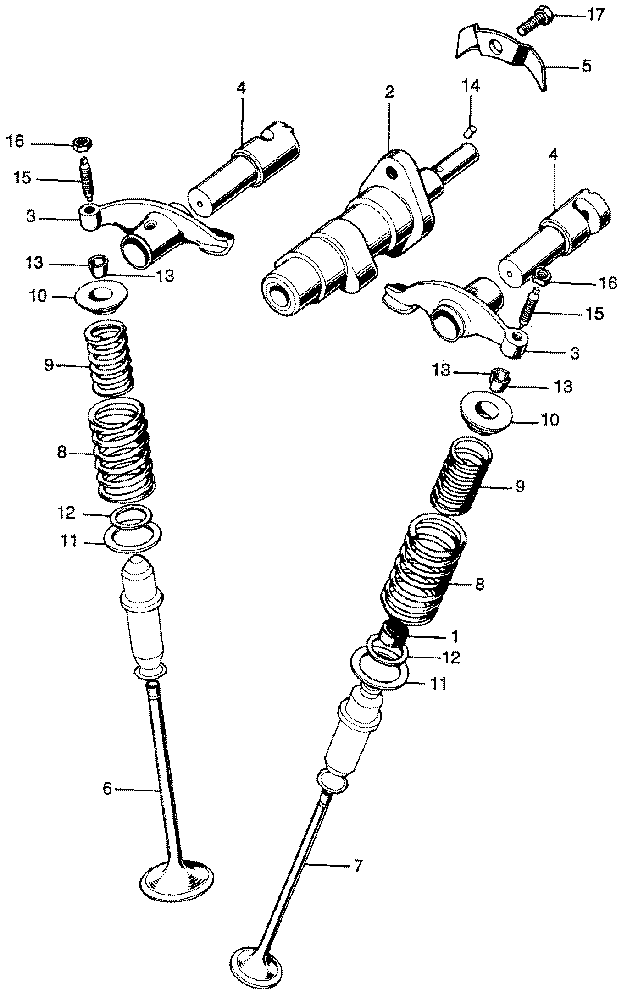 17
5
4
2
14
16
15
3
4
13
13
16
10
15
3
9
13
13
10
8
9
12
11
8
1
12
11
6
7