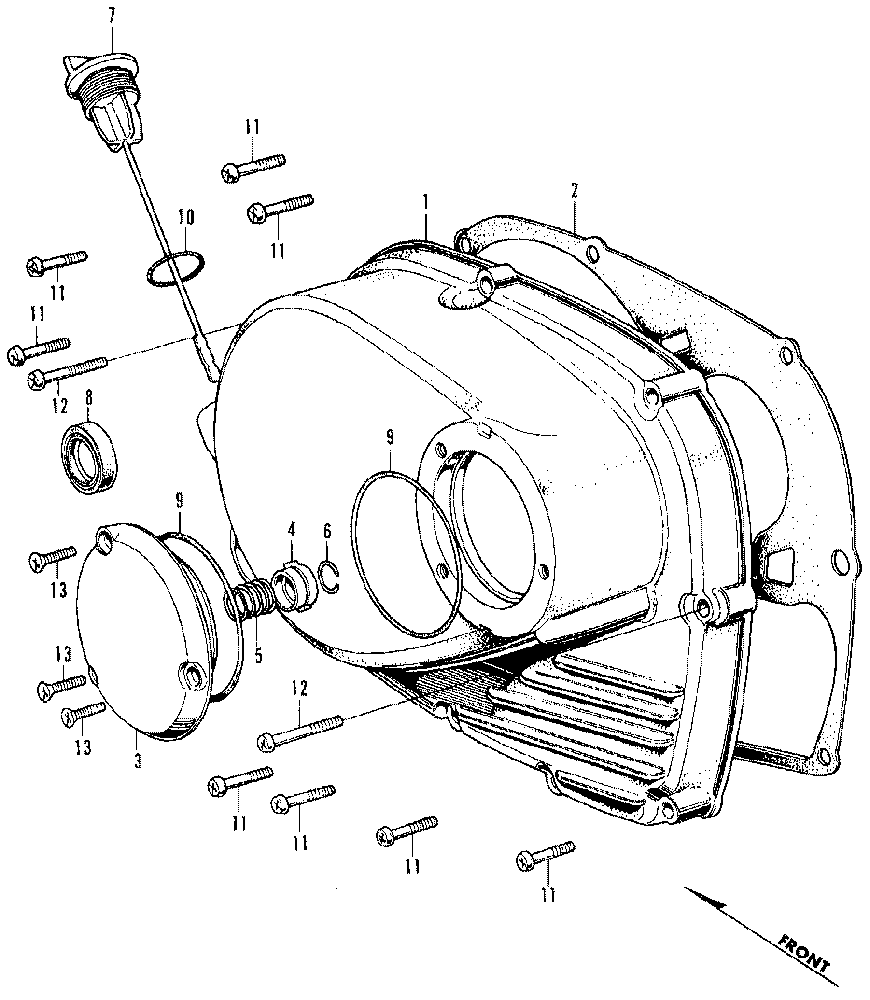 7
11
11
10
1
2
11
11
12
8
9
9
4
6
13
5
13
13
3
12
11
11
11
11
FRONT