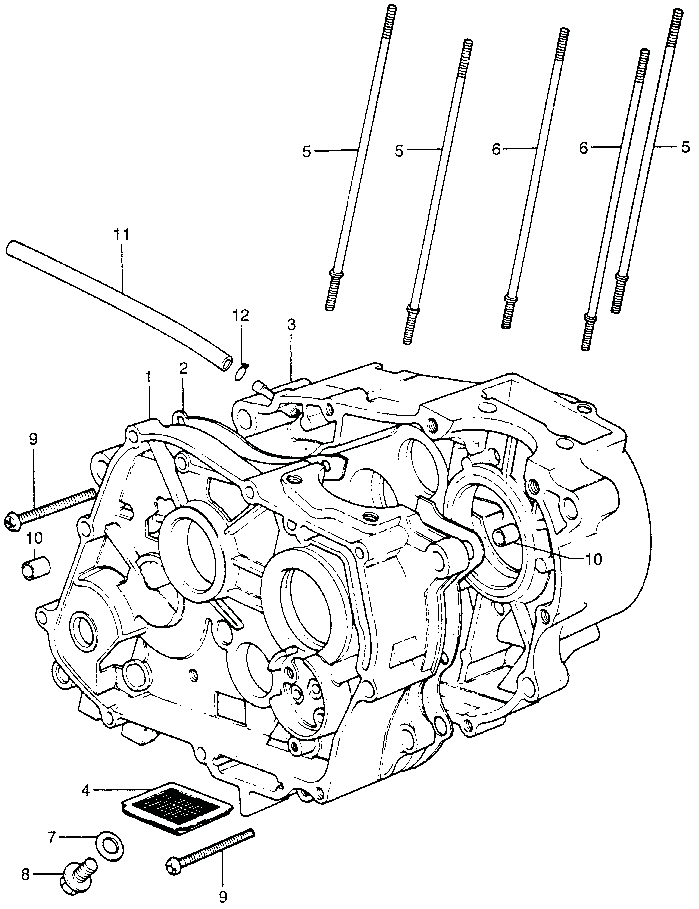 5
5
6
6
5
11
12
3
1
2
9
10
10
4
7
8
9