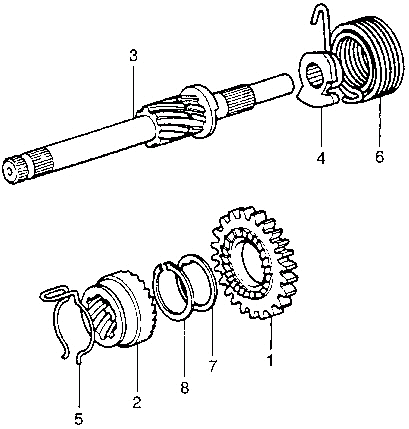 3
4
6
5
2
8
7
1