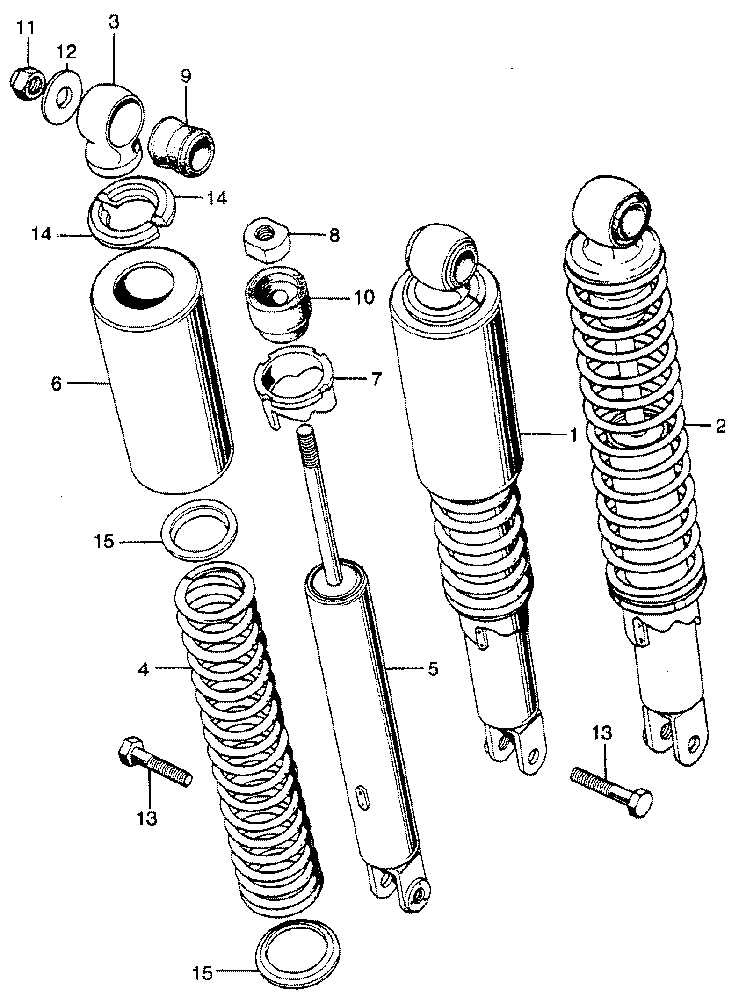 11
12
3
9
14
14
8
10
6
7
1
2
15
4
5
13
13
15