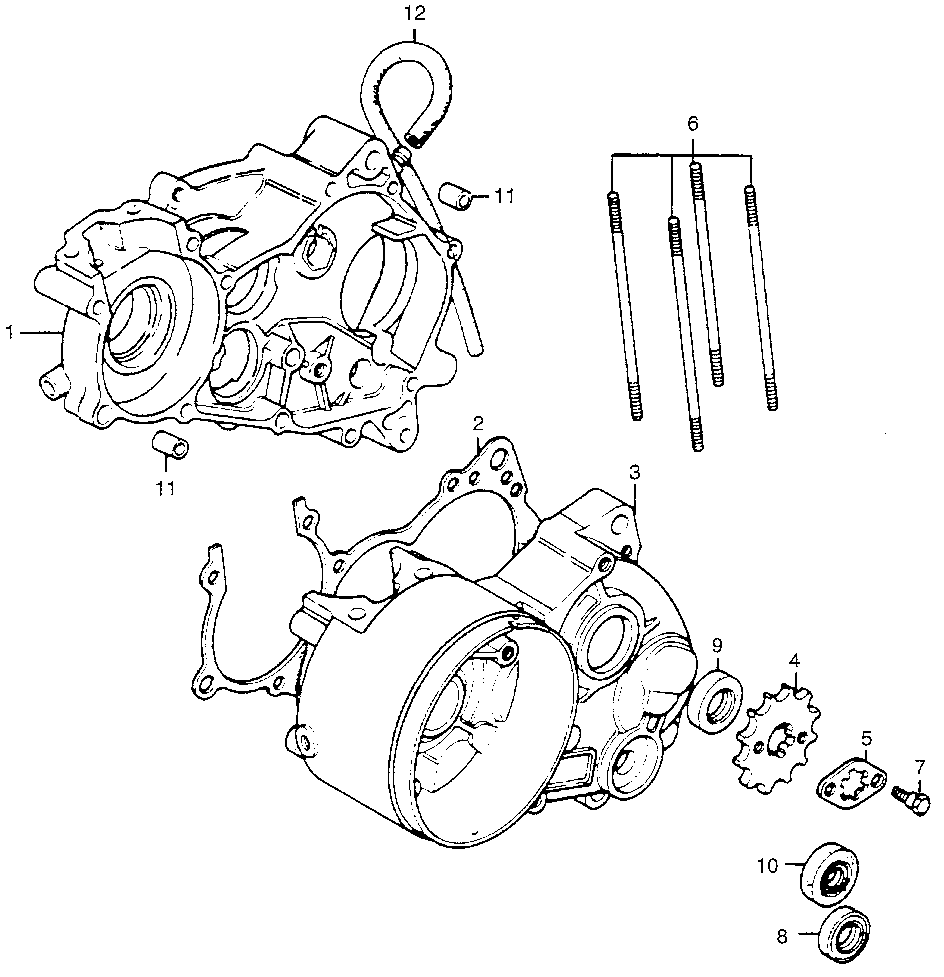 12
6
11
1
11
2
3
9
4
5
7
10
8