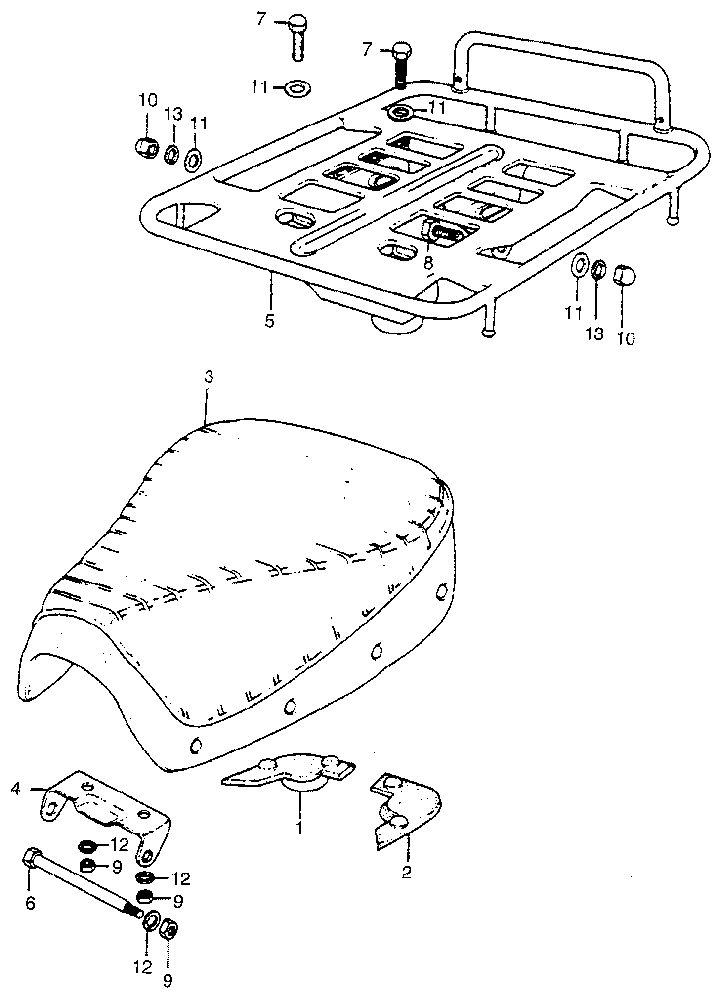 7
7
11
11
10
13
11
8
5
11
13
10
3
4
1
2
12
9
12
9
6
12
9