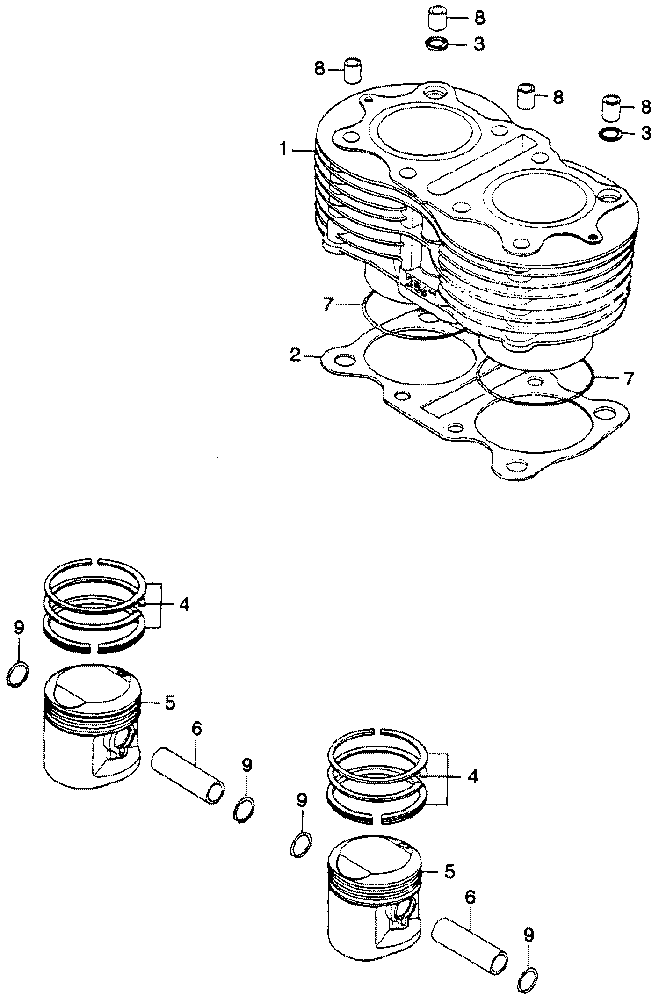 8
3
8
8
8
3
1
7
2
7
4
9
5
6
9
4
9
5
6
9