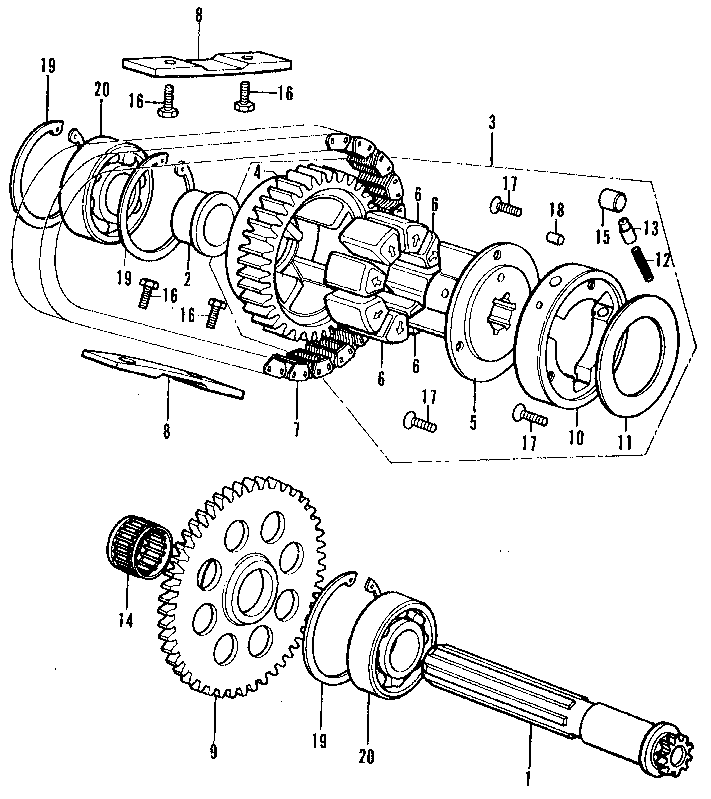 8
19
20
16
16
3
4
6
6
17
18
15
13
12
19
2
16
16
6
6
8
7
17
5
17
10
11
14
9
19
20
1