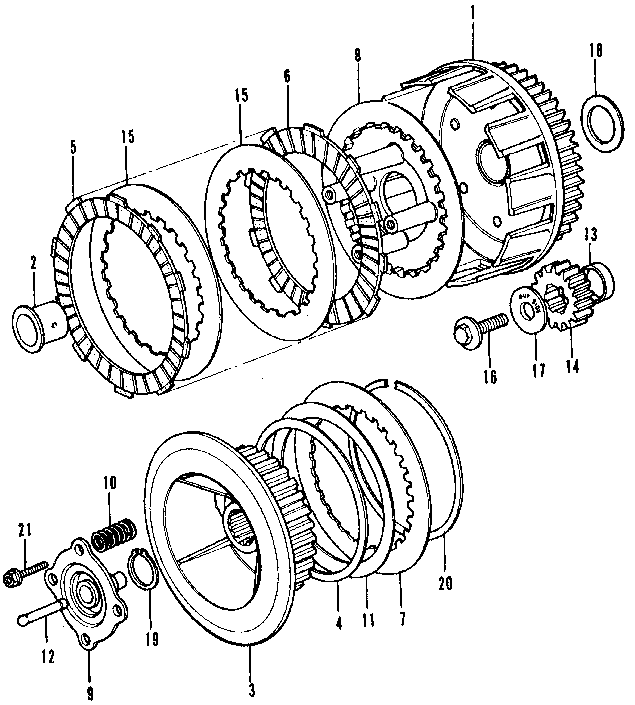 1
18
8
6
15
15
5
2
13
16
17
14
10
21
19
12
9
3
4
11
7
20