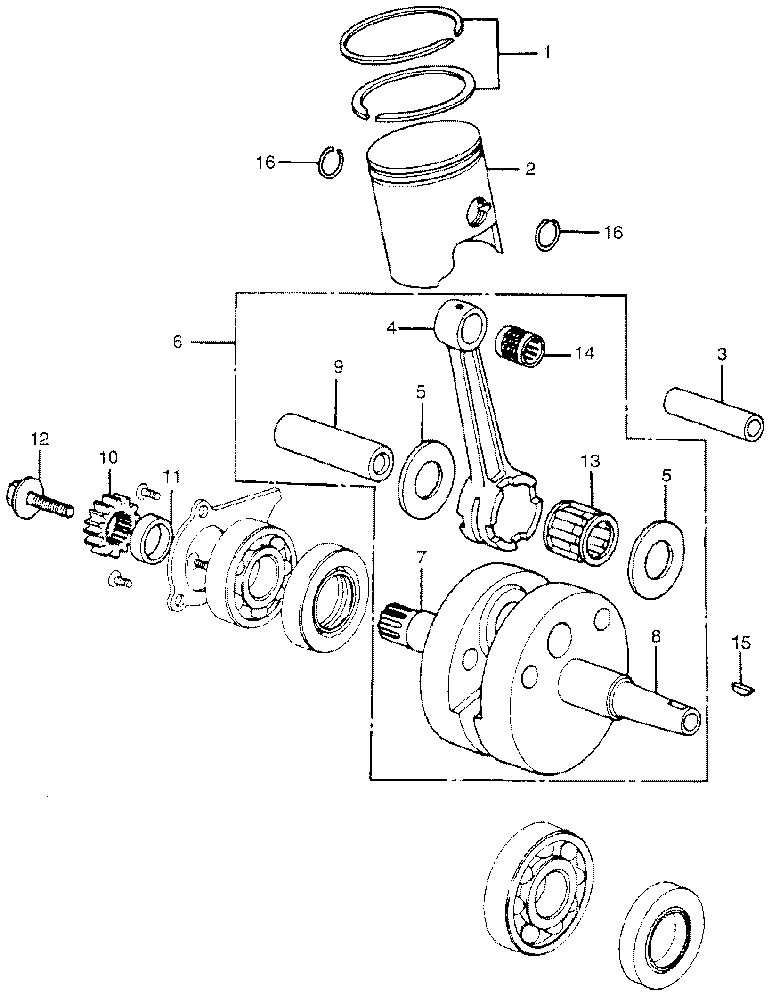 1
16
2
16
6
4
14
3
9
5
12
10
11
13
5
7
8
15