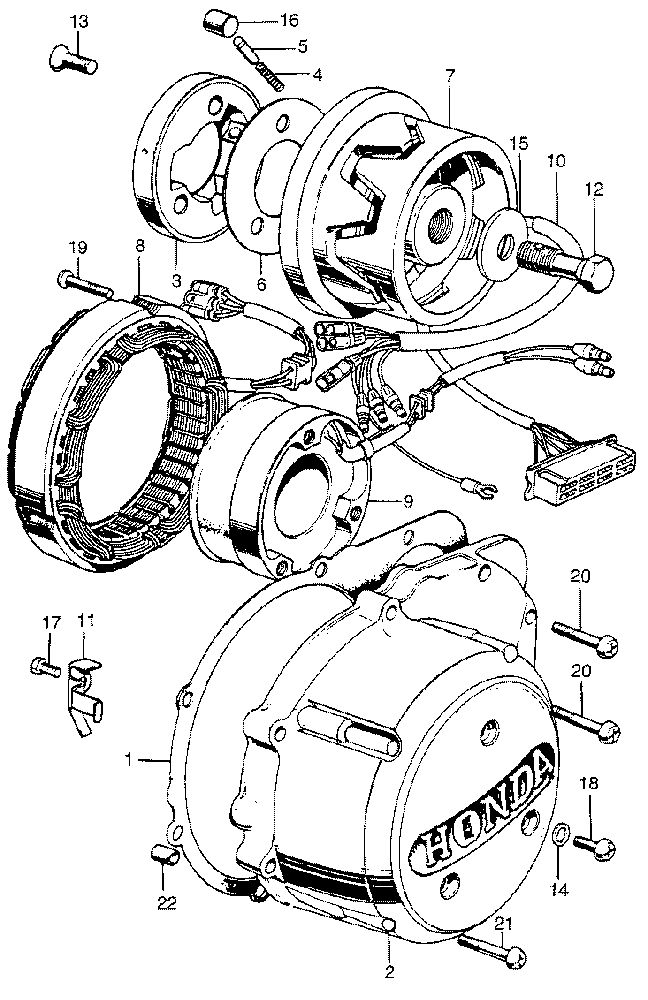 13
16
5
4
7
15
10
12
19
8
3
6
9
20
17
11
20
1
HONDA
18
14
22
21
2