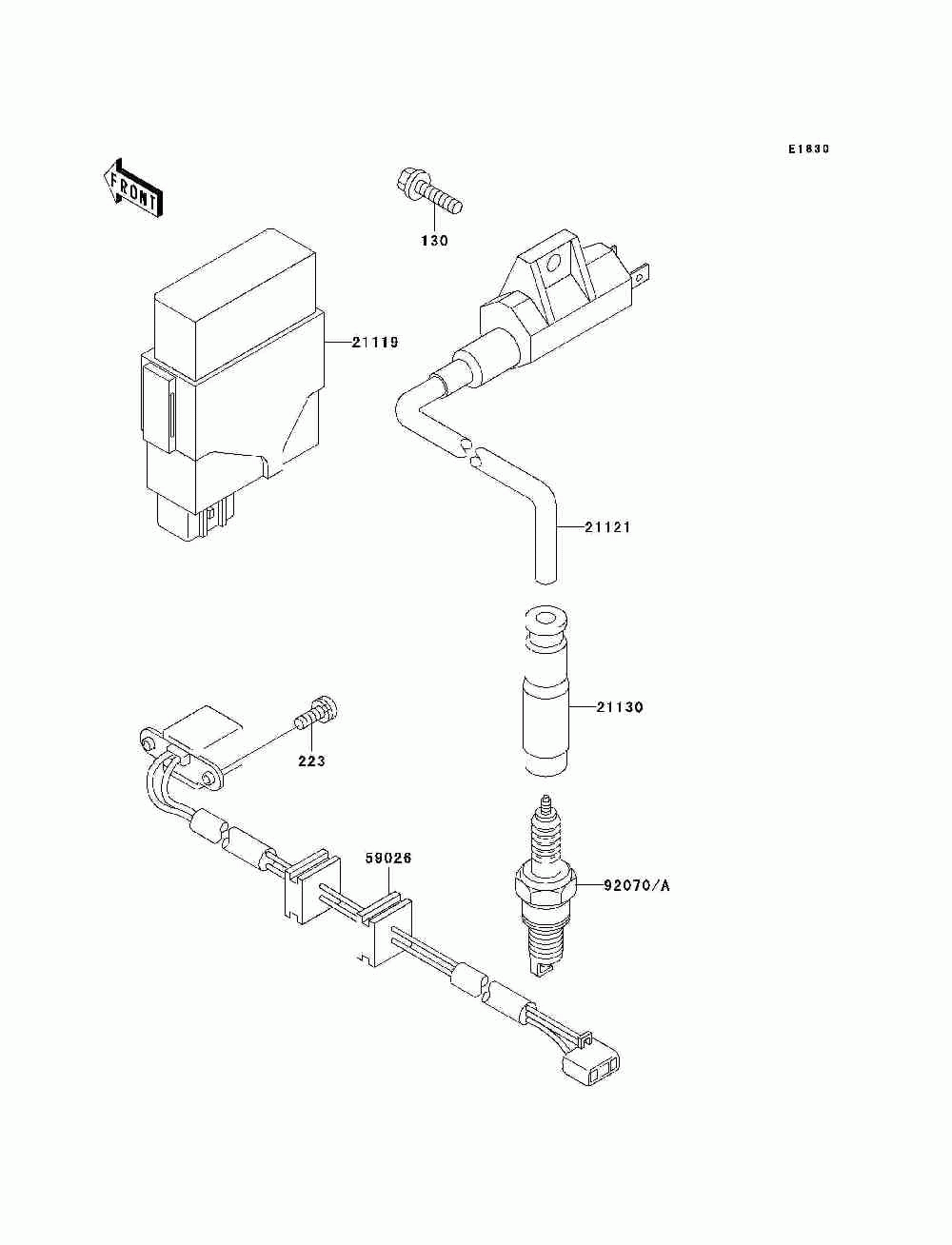 E1830

FRONT

130

21119

21121

21130

223

59026

92070/A