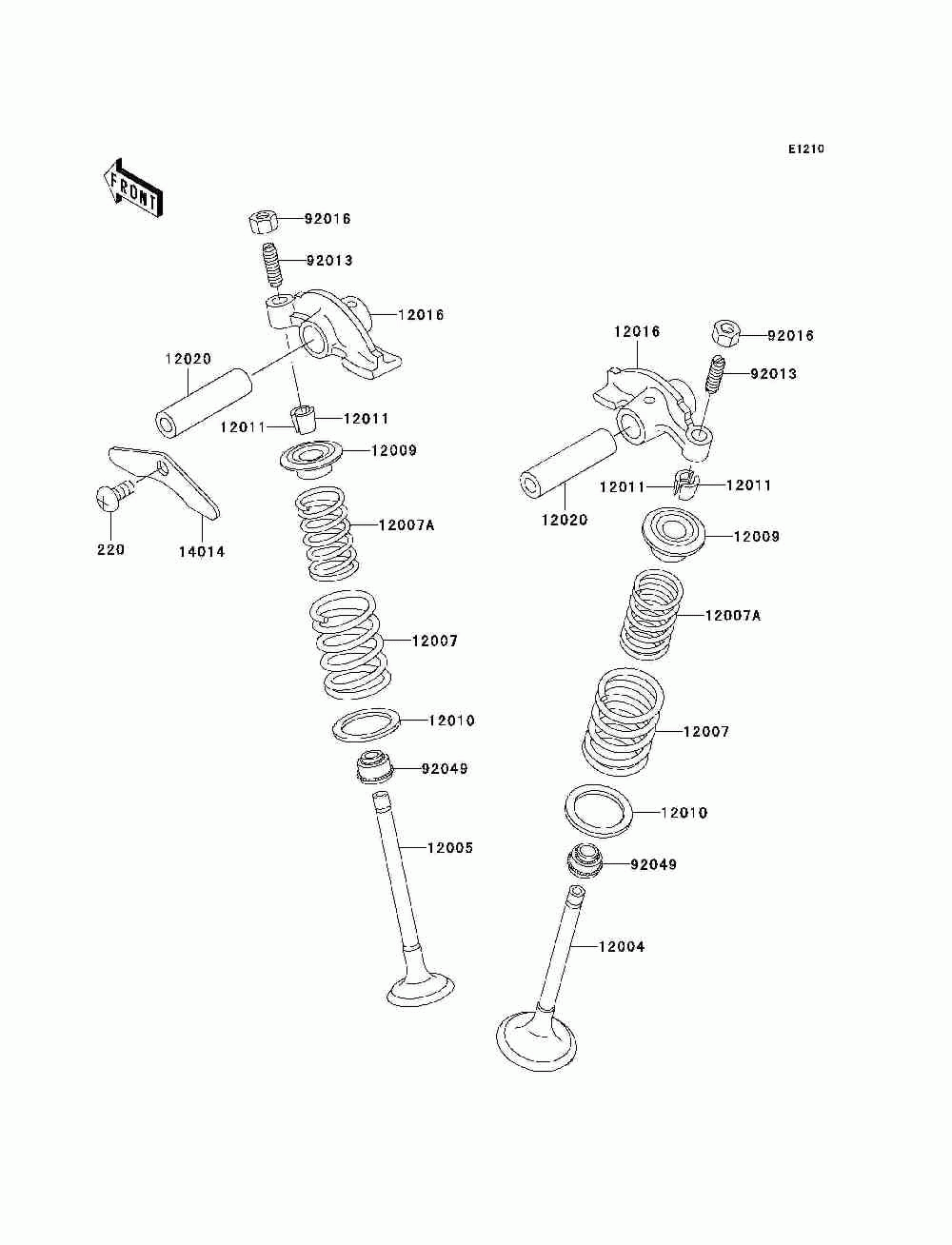 E1210

FRONT

92016
92013
12016
12020
12011
12011
12009
220
14014
12007A
12007
12010
92049
12005

12016
92016
92013
12011
12011
12020
12009
12007A
12007
12010
92049
12004