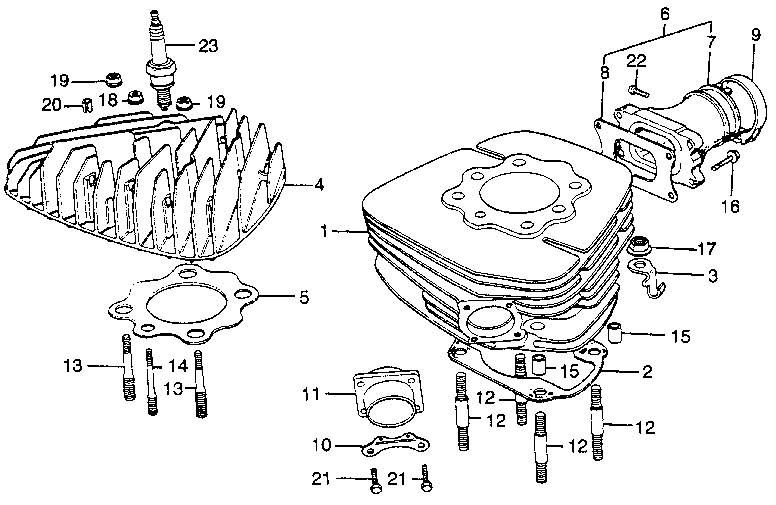 23
19
20
18
19
4
5
13
14
13
6
7
9
8
22
16
1
17
3
15
15
2
11
12
12
12
12
10
21
21