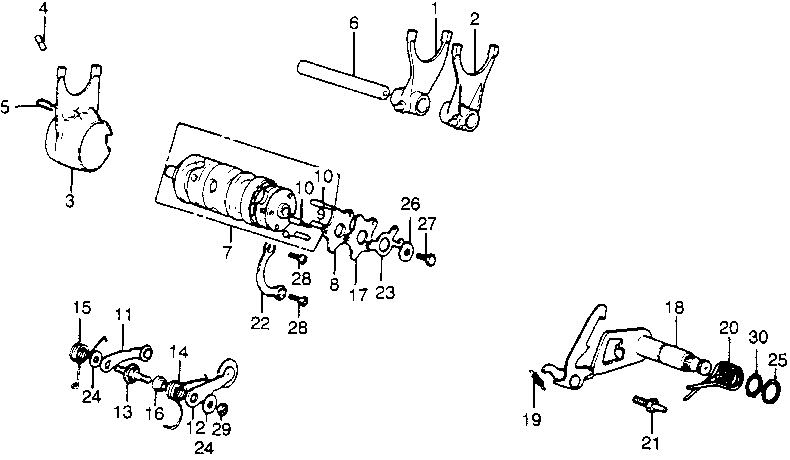 4
1
2
6
5
3
10
10
9
26
27
7
28
8
17
23
22
28
15
11
14
24
13
16
12
29
24
18
20
30
25
19
21