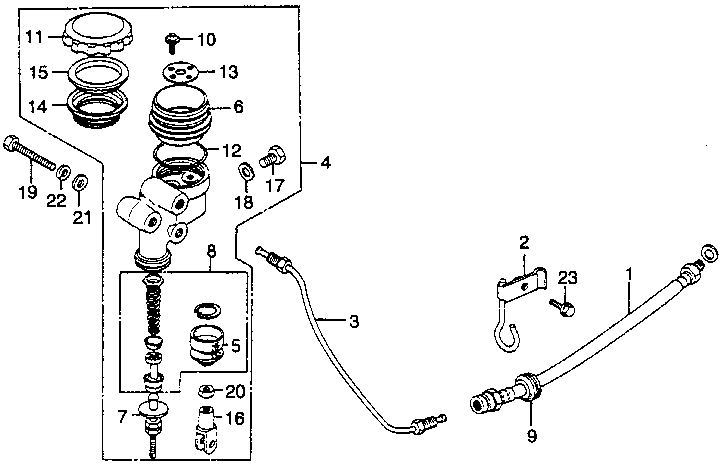 11
10
15
13
14
6
12
4
19
22
21
18
17
8
2
23
1
3
5
20
7
16
9