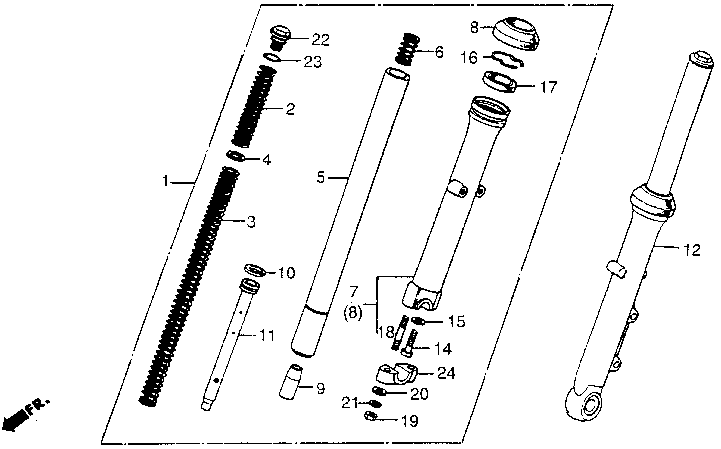 22
23
2
4
1
3
10
11
6
5
9
8
16
17
7
(8)
18
15
14
24
20
21
19
12
FR.