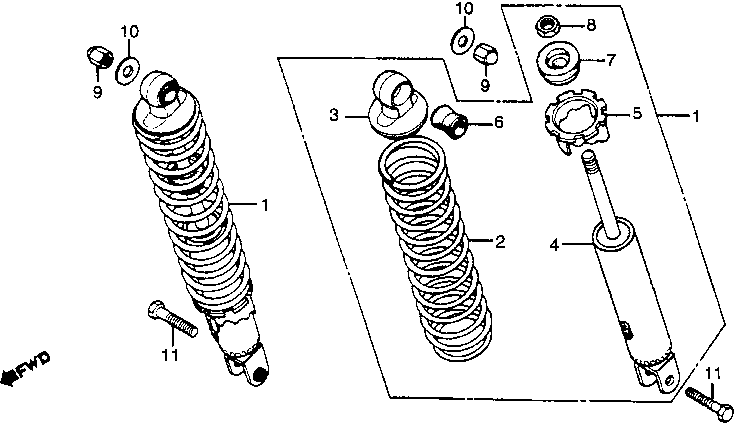 10
9
1
11
FWD
10
9
8
7
3
6
5
1
2
4
11