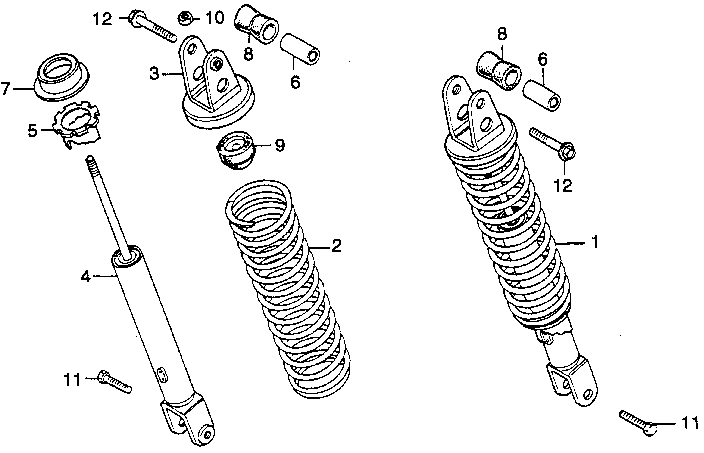 12
10
8
6
7
3
5
9
4
2
11
8
6
12
1
11