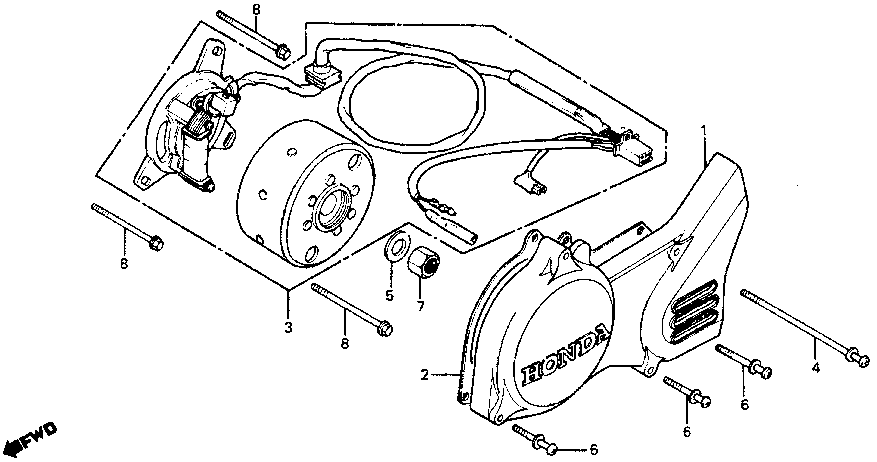 8
1
8
5
7
3
8
HONDA
2
4
6
6
6
FWD