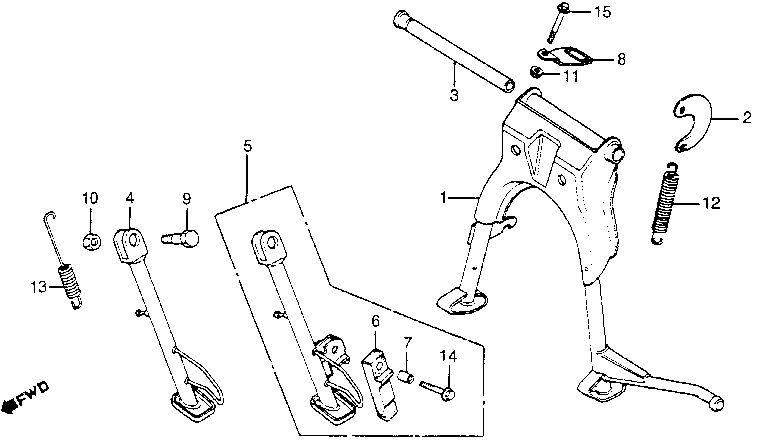 15
8
11
3
2
5
1
12
10
4
9
13
6
7
14
FWD