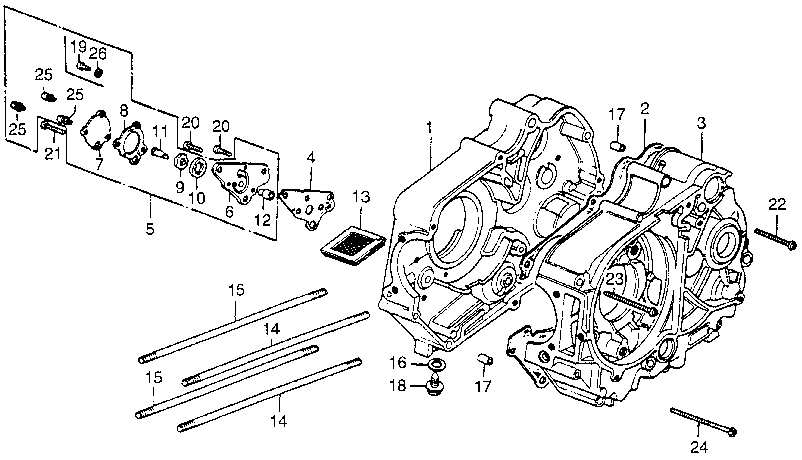 19
26
25
25
25
21
7
8
11
20
20
9
10
6
12
4
5
13
1
17
2
3
22
23
15
14
15
14
16
18
17
24