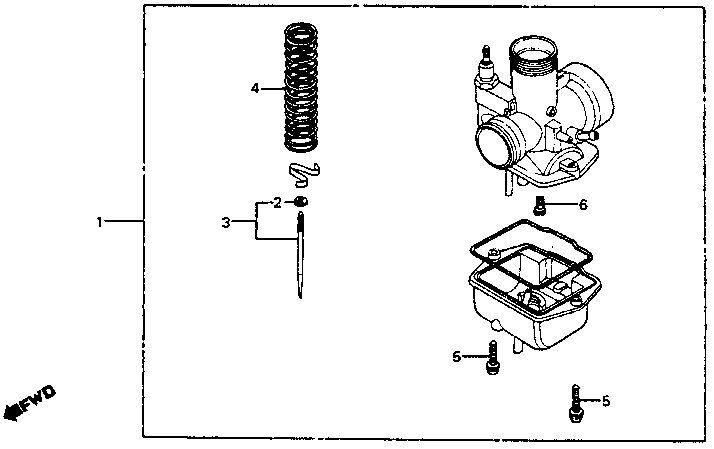 4
2
3
1
6
5
5
FWD