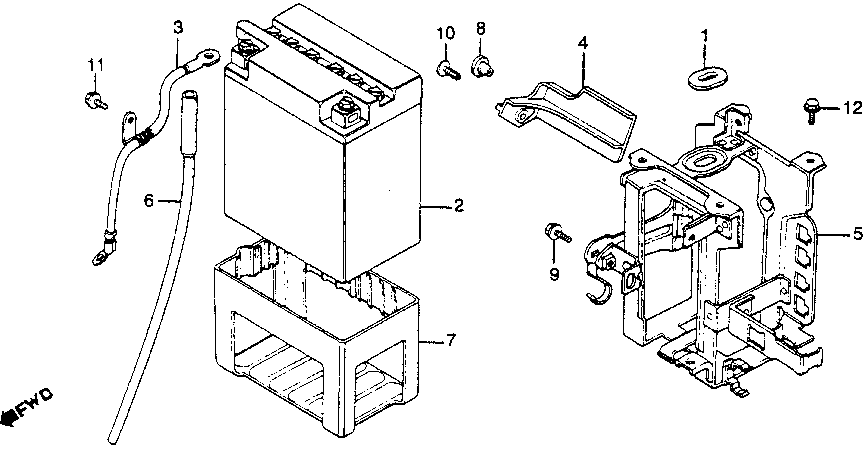 3
11
10
8
4
1
12
6
2
5
9
7
FWD