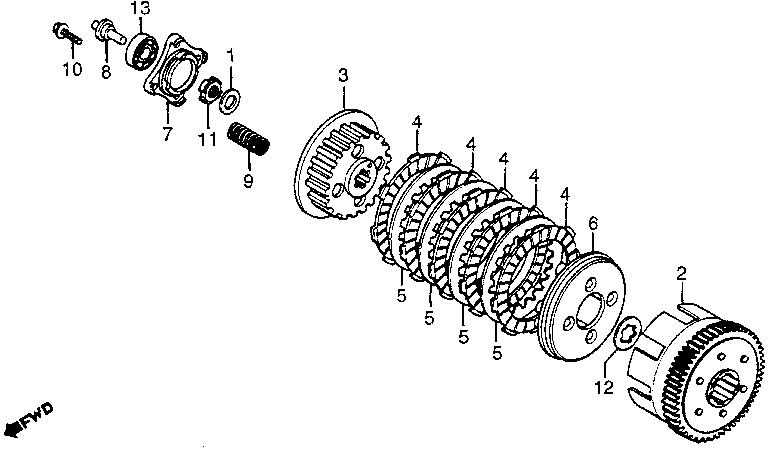 13
10
8
7
11
1
9
3
4
4
4
4
4
6
5
5
5
5
2
12
FWD