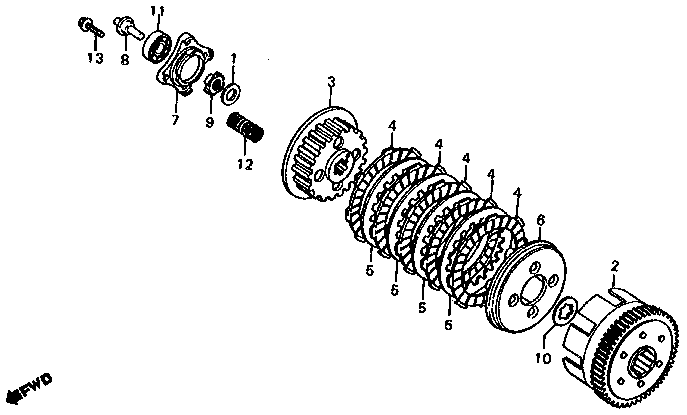 11
13
8
1
7
9
12
3
4
4
4
4
4
6
5
5
5
5
2
10
FWD