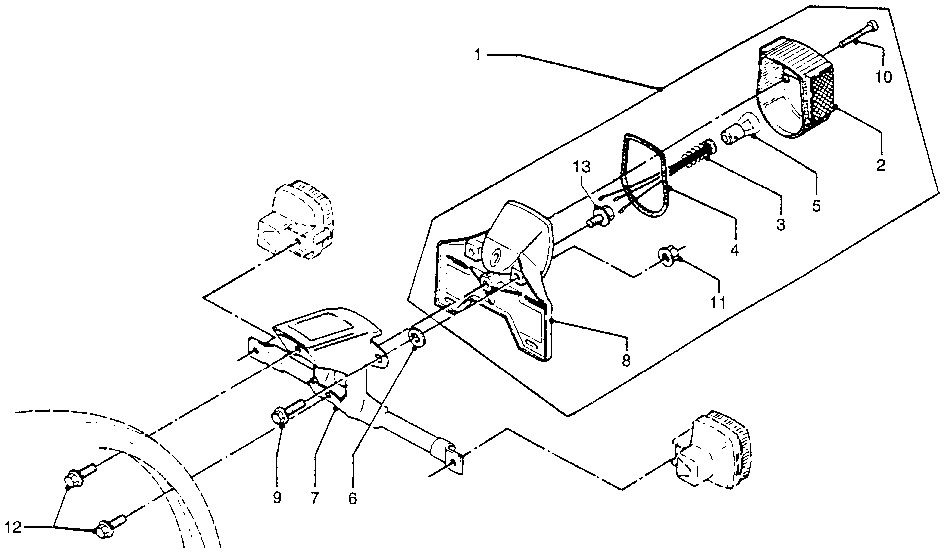 1
10
2
5
3
4
13
11
8
9
7
6
12