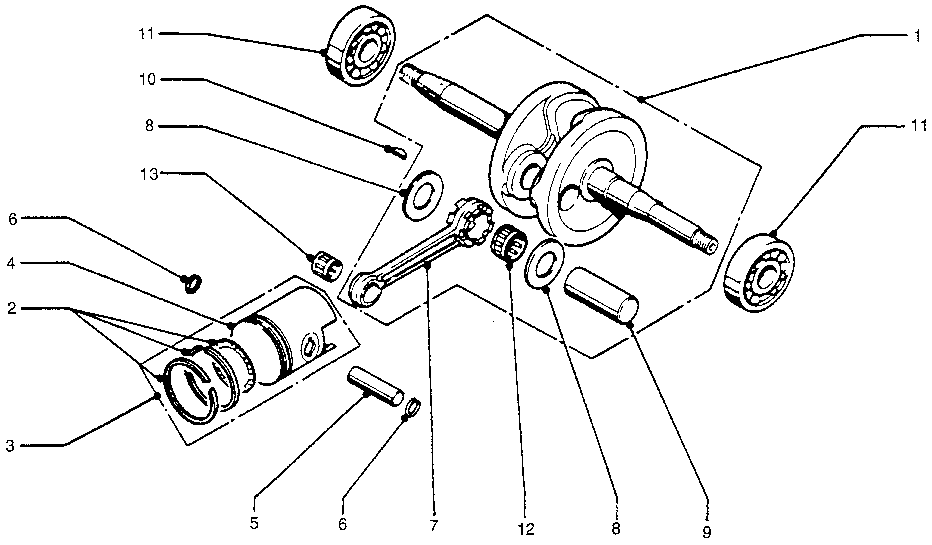 11
10
8
13
6
4
2
3
1
11
5
6
7
12
8
9