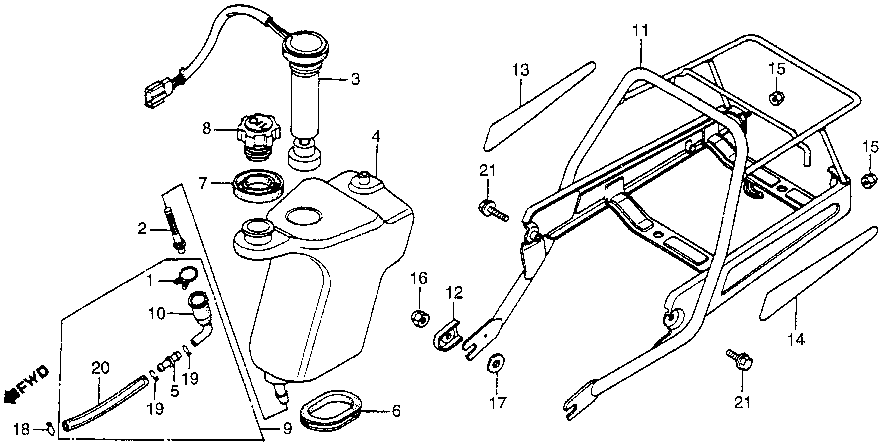 3
8
4
7
2
1
10
20
19
5
19
FWD
18
9
6
11
13
15
15
21
16
12
17
14
21